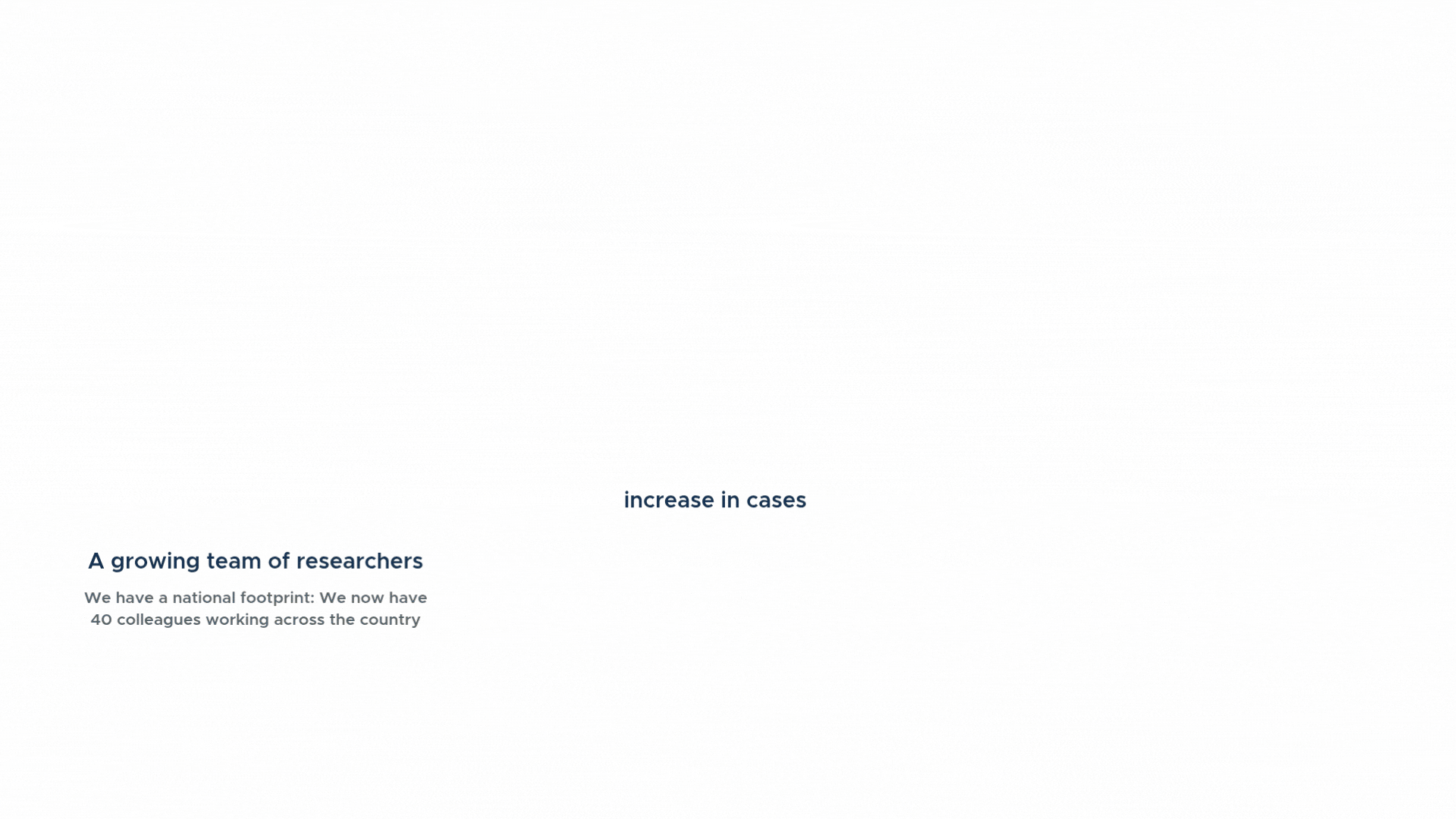 increase in cases

A growing team of researchers

We have a national footprint: We now have 40 colleagues working across the country